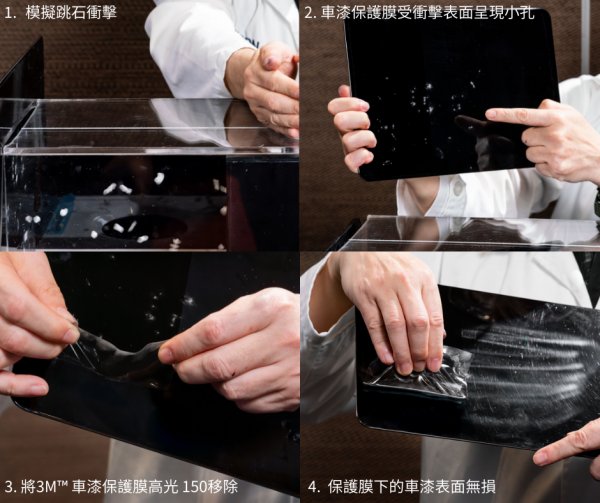 1. 模擬跳石衝擊

2. 車漆保護膜受衝擊表面呈現小孔

3. 將3M™ 車漆保護膜高光 150移除

4. 保護膜下的車漆表面無損